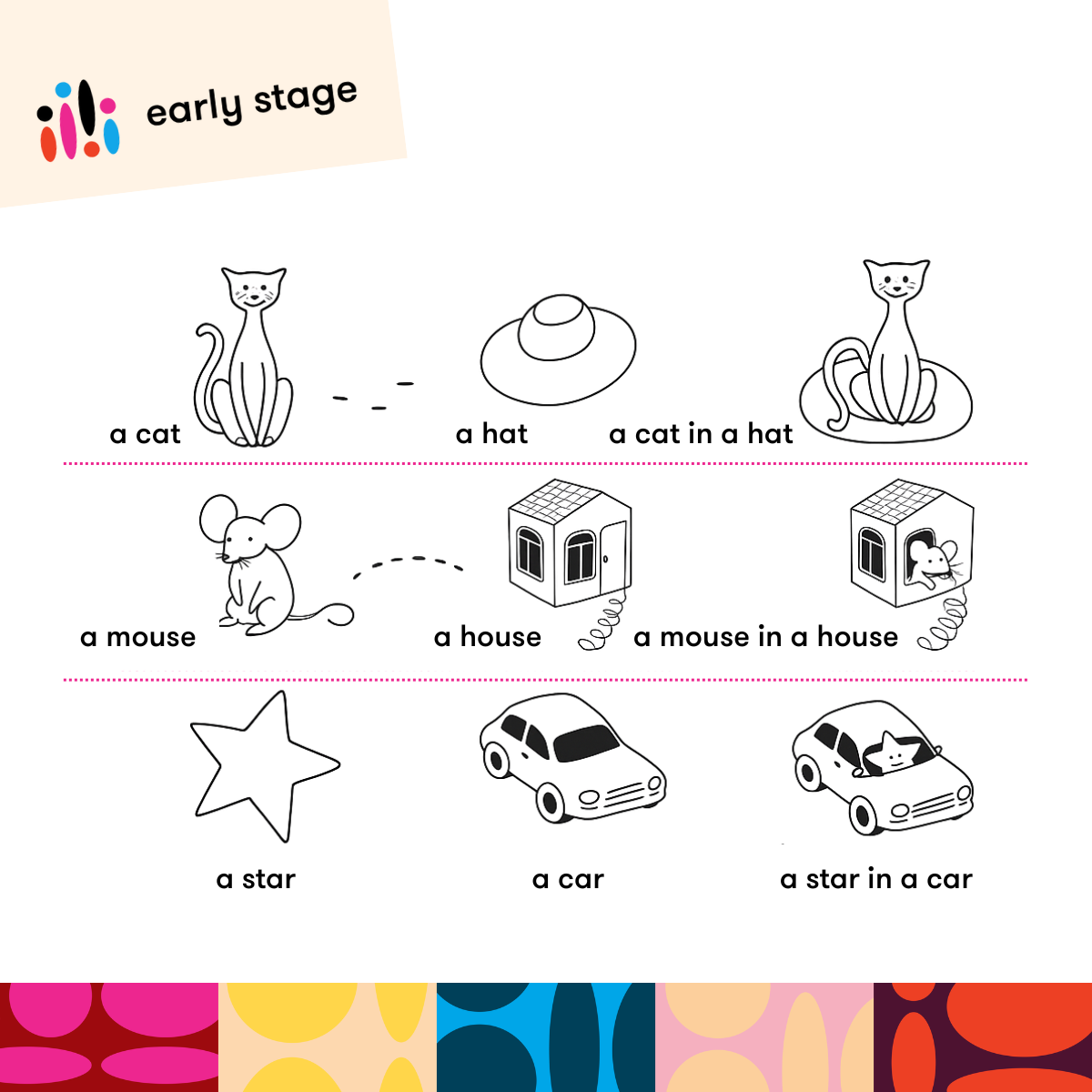 early stage

a cat

a hat

a cat in a hat

a mouse

a house

a mouse in a house

a star

a car

a star in a car