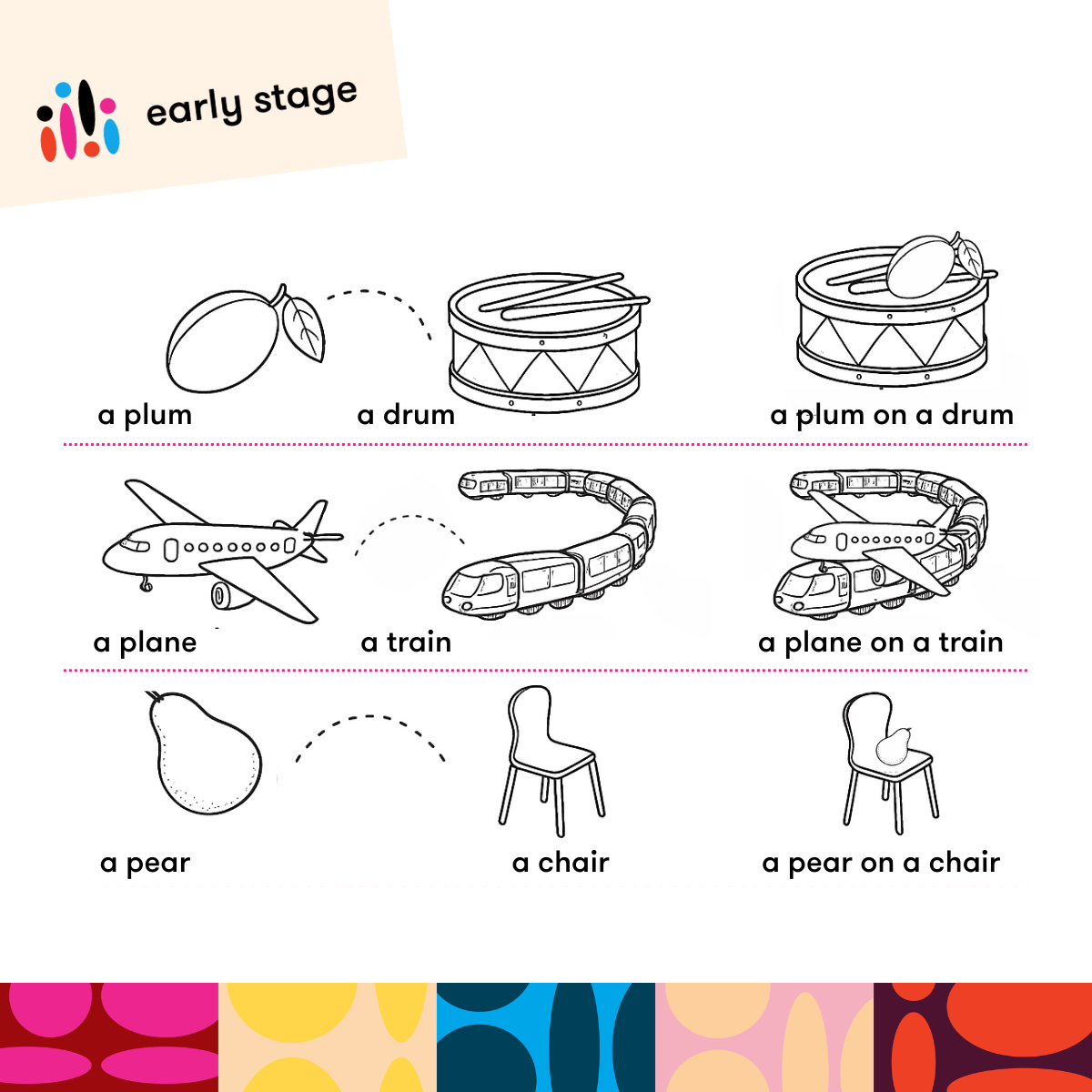 early stage

a plum

a drum

a plum on a drum

a plane

a train

a plane on a train

a pear

a chair

a pear on a chair