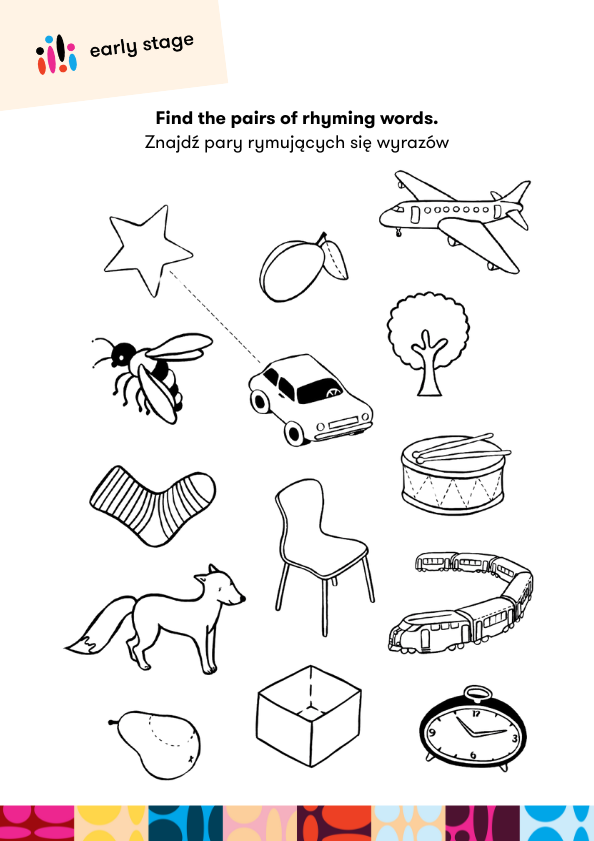 early stage

**Find the pairs of rhyming words.**
Znajdź pary rymujących się wyrazów

12
3
6
9